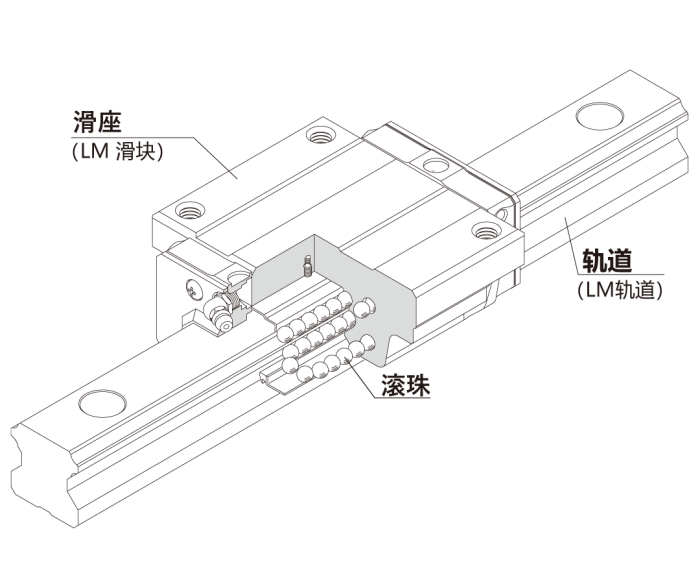 滑座
(LM 滑块)

轨道
(LM轨道)

滚珠